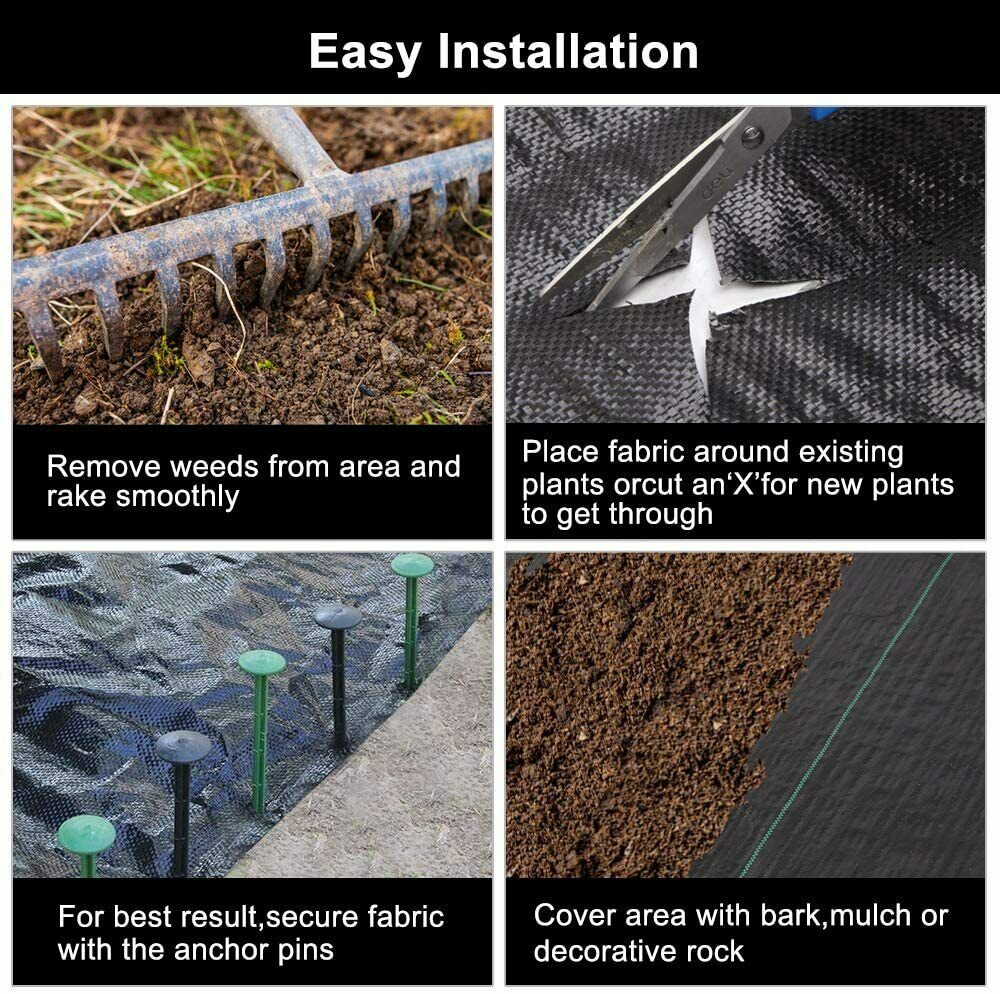 Easy Installation

Remove weeds from area and rake smoothly

Place fabric around existing plants orcut an'X'for new plants to get through

For best result,secure fabric with the anchor pins

Cover area with bark,mulch or decorative rock