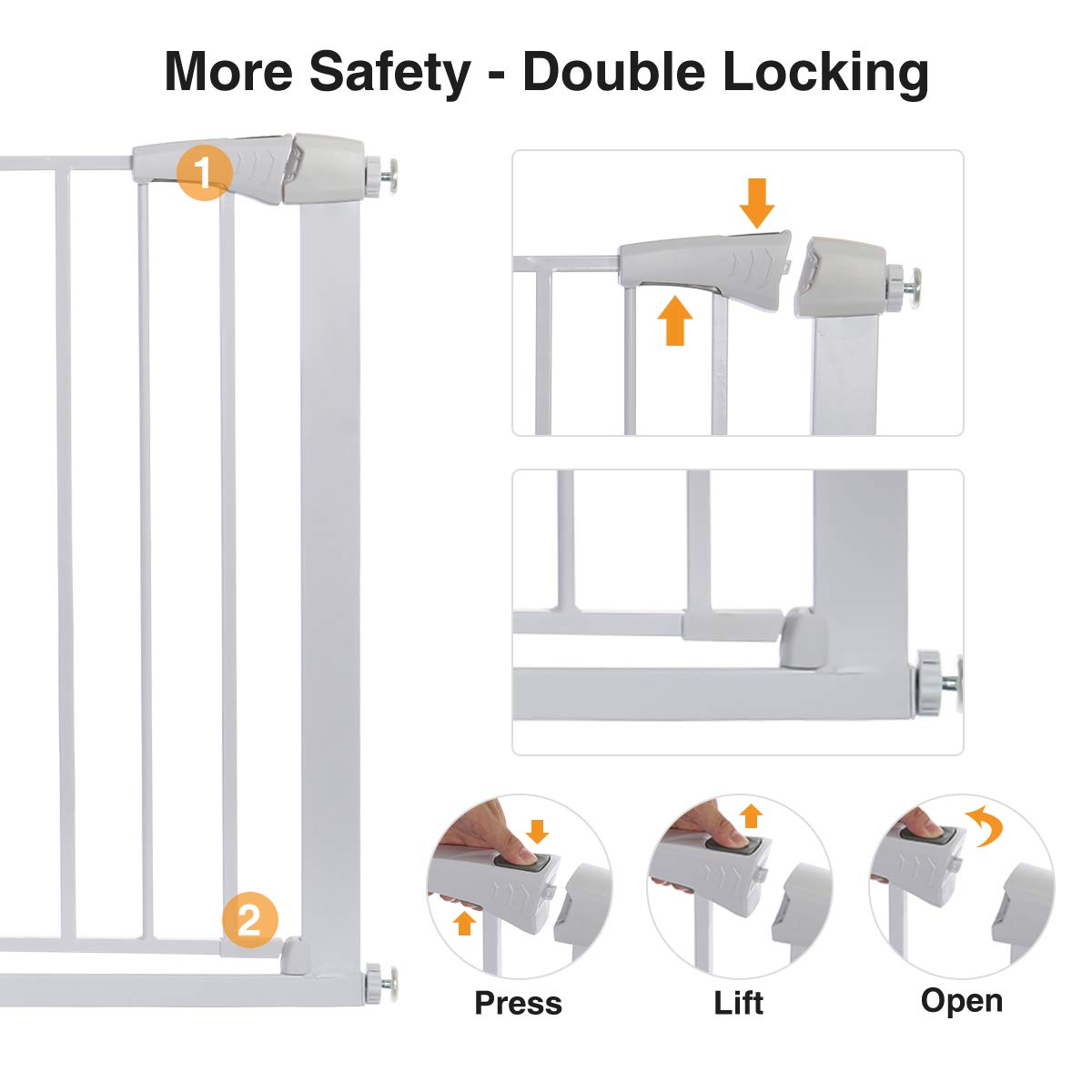 More Safety - Double Locking

1

2

Press

Lift

Open