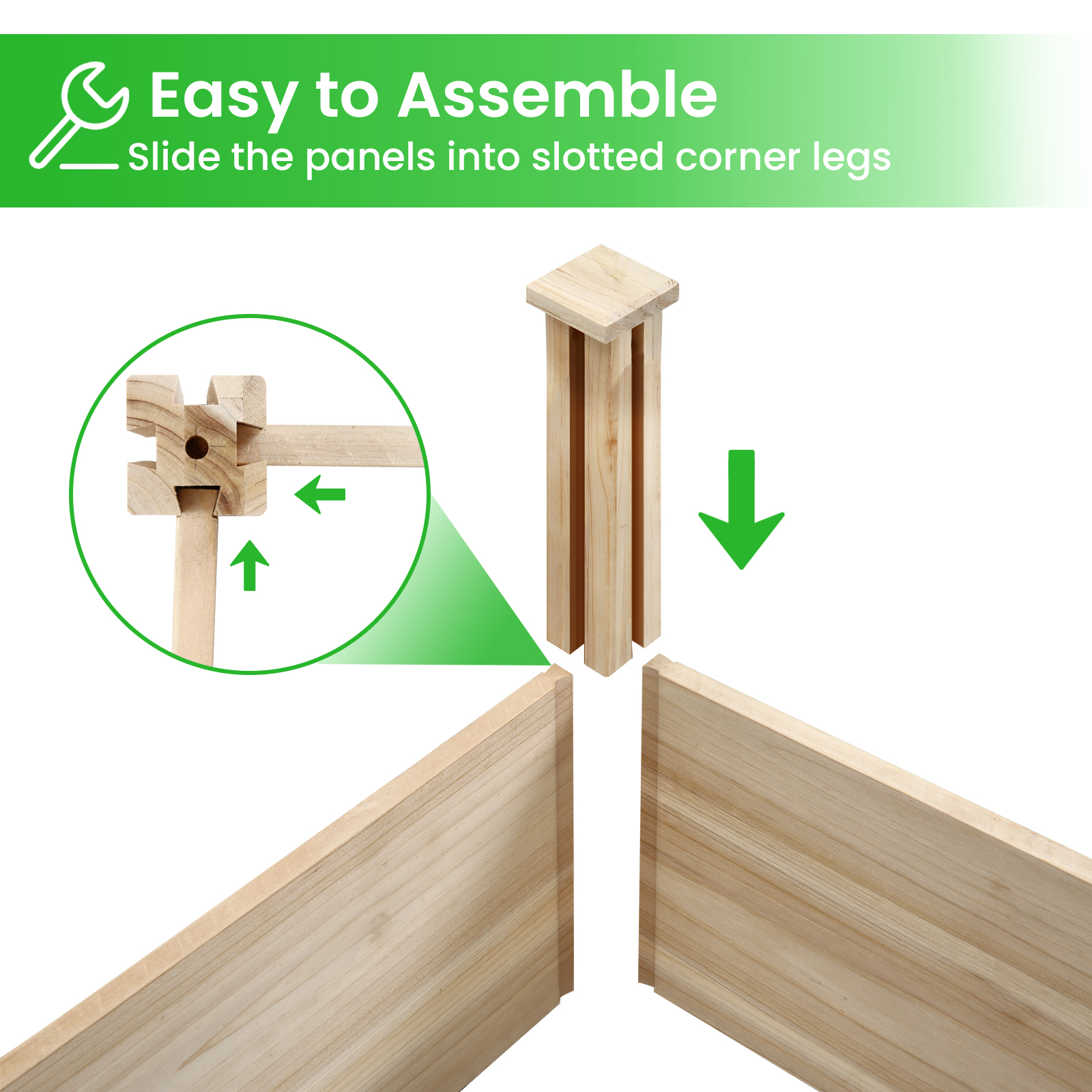 Easy to Assemble
Slide the panels into slotted corner legs